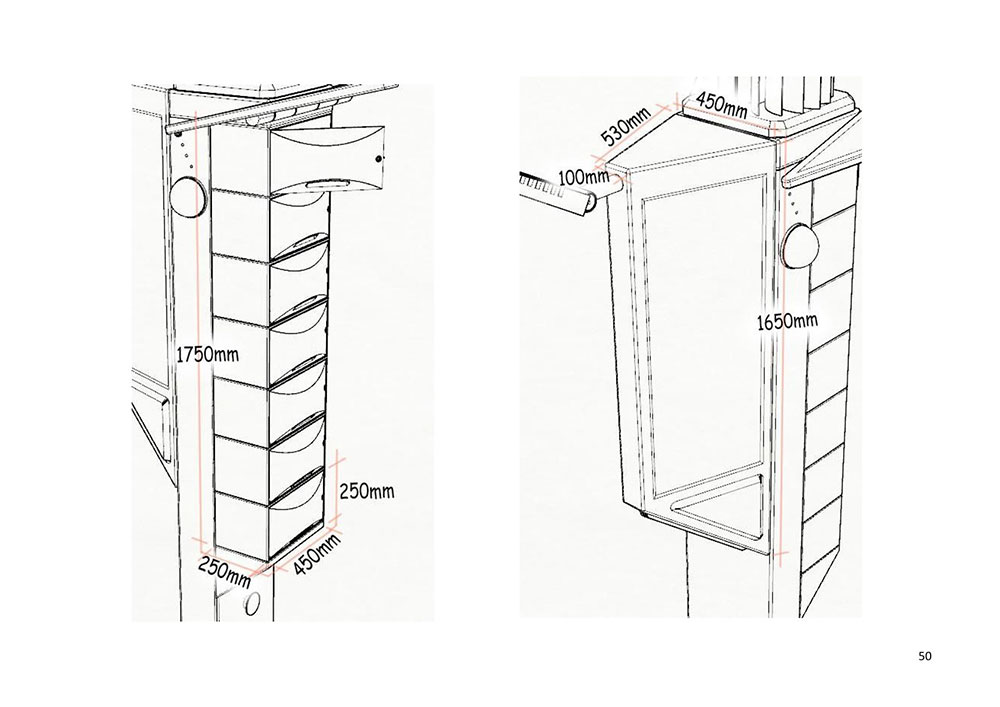 1750mm

250mm

250mm

450mm

530mm

450mm

100mm

1650mm

50