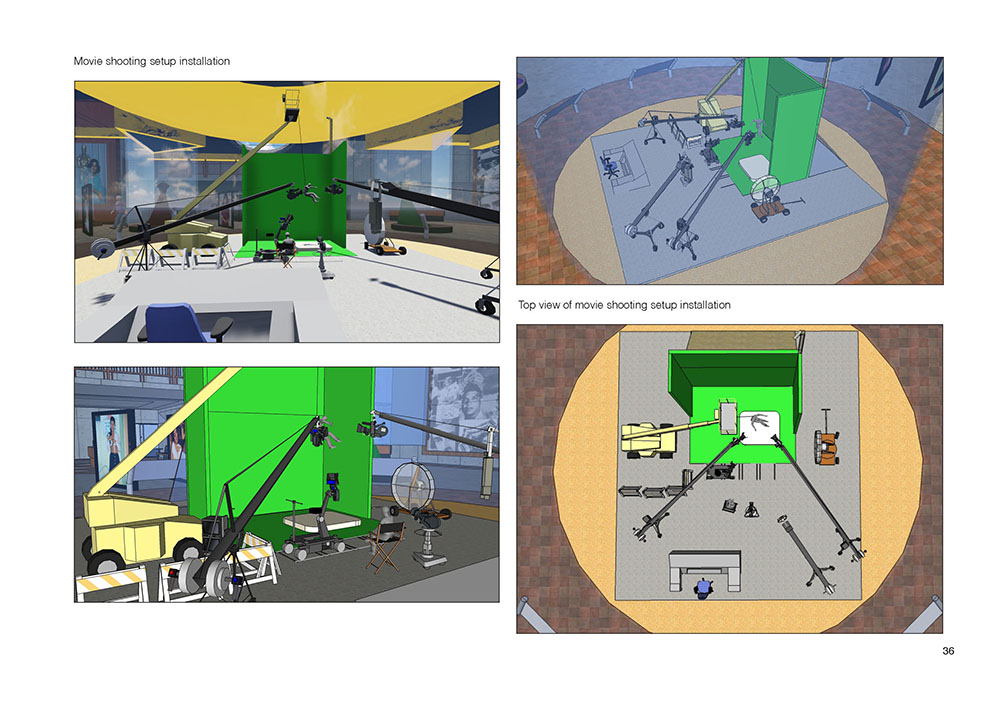 Movie shooting setup installation

Top view of movie shooting setup installation

36