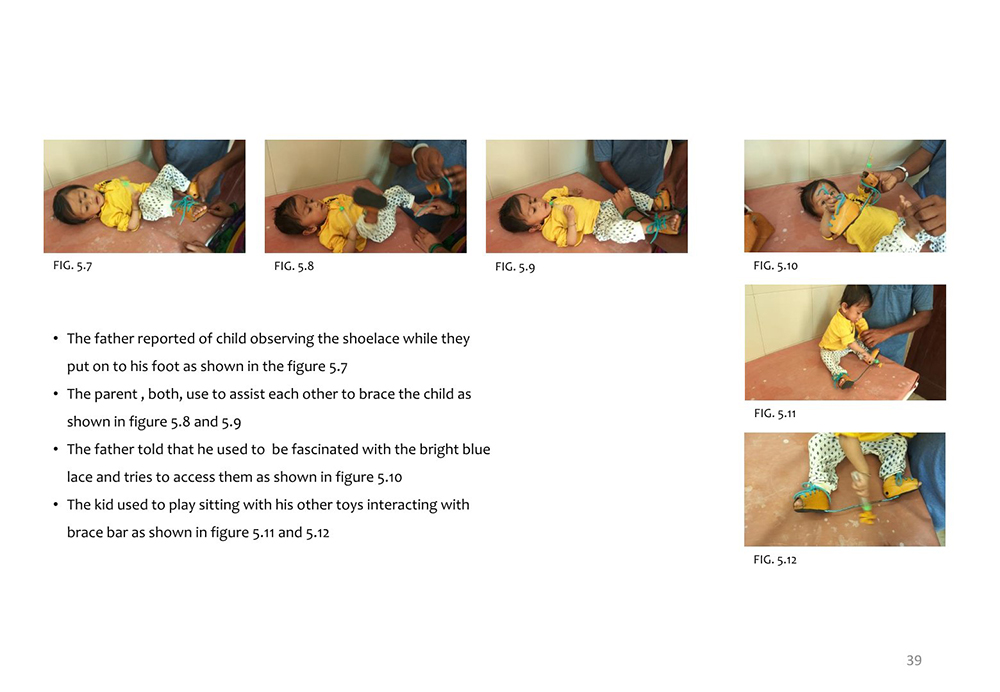 FIG. 5.7

FIG. 5.8

FIG. 5.9

FIG. 5.10

FIG. 5.11

FIG. 5.12

• The father reported of child observing the shoelace while they put on to his foot as shown in the figure 5.7
• The parent , both, use to assist each other to brace the child as shown in figure 5.8 and 5.9
• The father told that he used to be fascinated with the bright blue lace and tries to access them as shown in figure 5.10
• The kid used to play sitting with his other toys interacting with brace bar as shown in figure 5.11 and 5.12

39