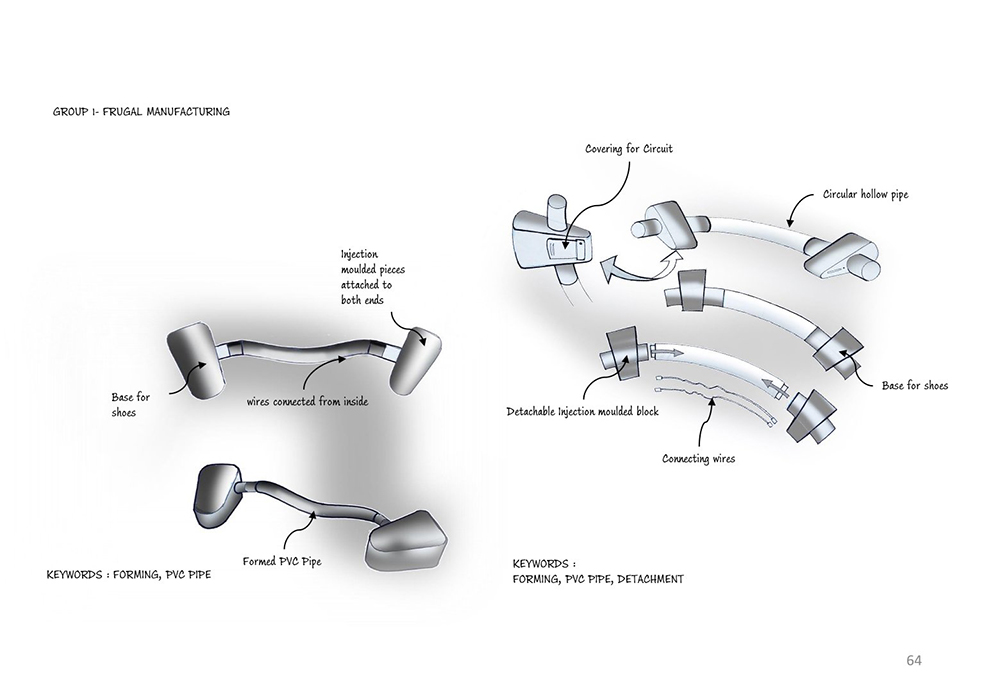 GROUP 1- FRUGAL MANUFACTURING

Injection moulded pieces attached to both ends

Base for shoes

wires connected from inside

Formed PVC Pipe

KEYWORDS : FORMING, PVC PIPE

Covering for Circuit

Circular hollow pipe

Base for shoes

Detachable Injection moulded block

Connecting wires

KEYWORDS :
FORMING, PVC PIPE, DETACHMENT

64