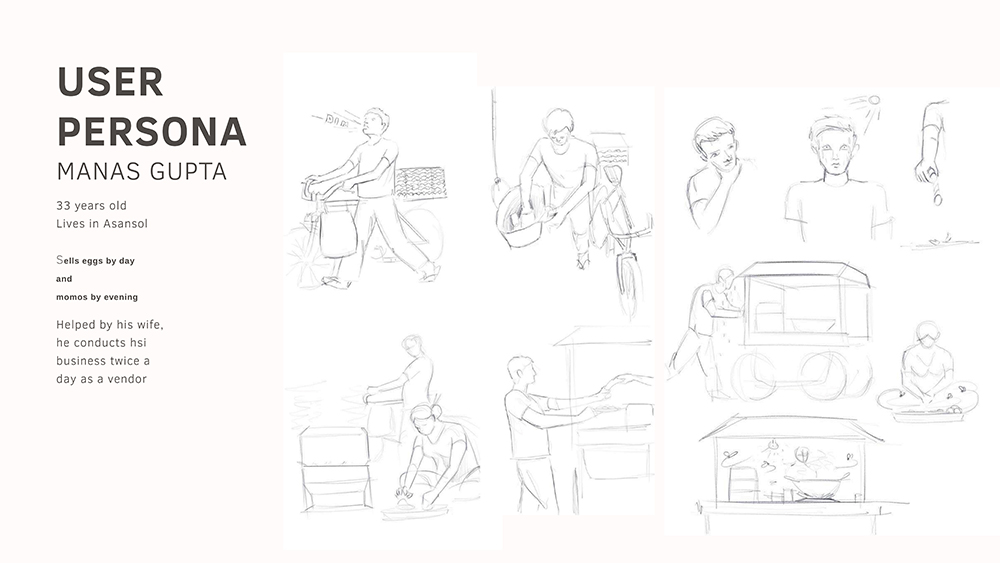 USER PERSONA
MANAS GUPTA

33 years old
Lives in Asansol

Sells eggs by day
and
momos by evening

Helped by his wife, he conducts hsi business twice a day as a vendor