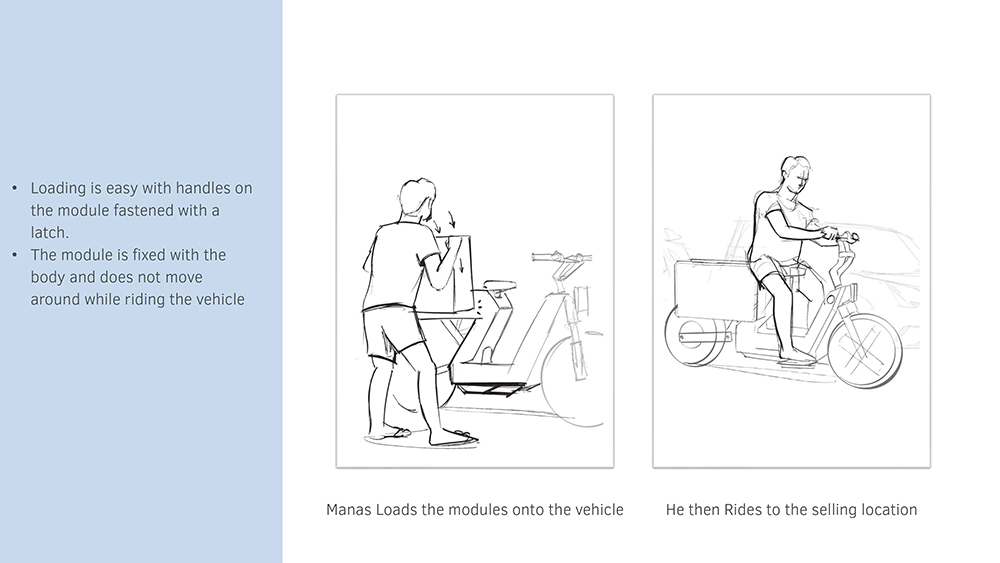 • Loading is easy with handles on the module fastened with a latch.
• The module is fixed with the body and does not move around while riding the vehicle

Manas Loads the modules onto the vehicle

He then Rides to the selling location