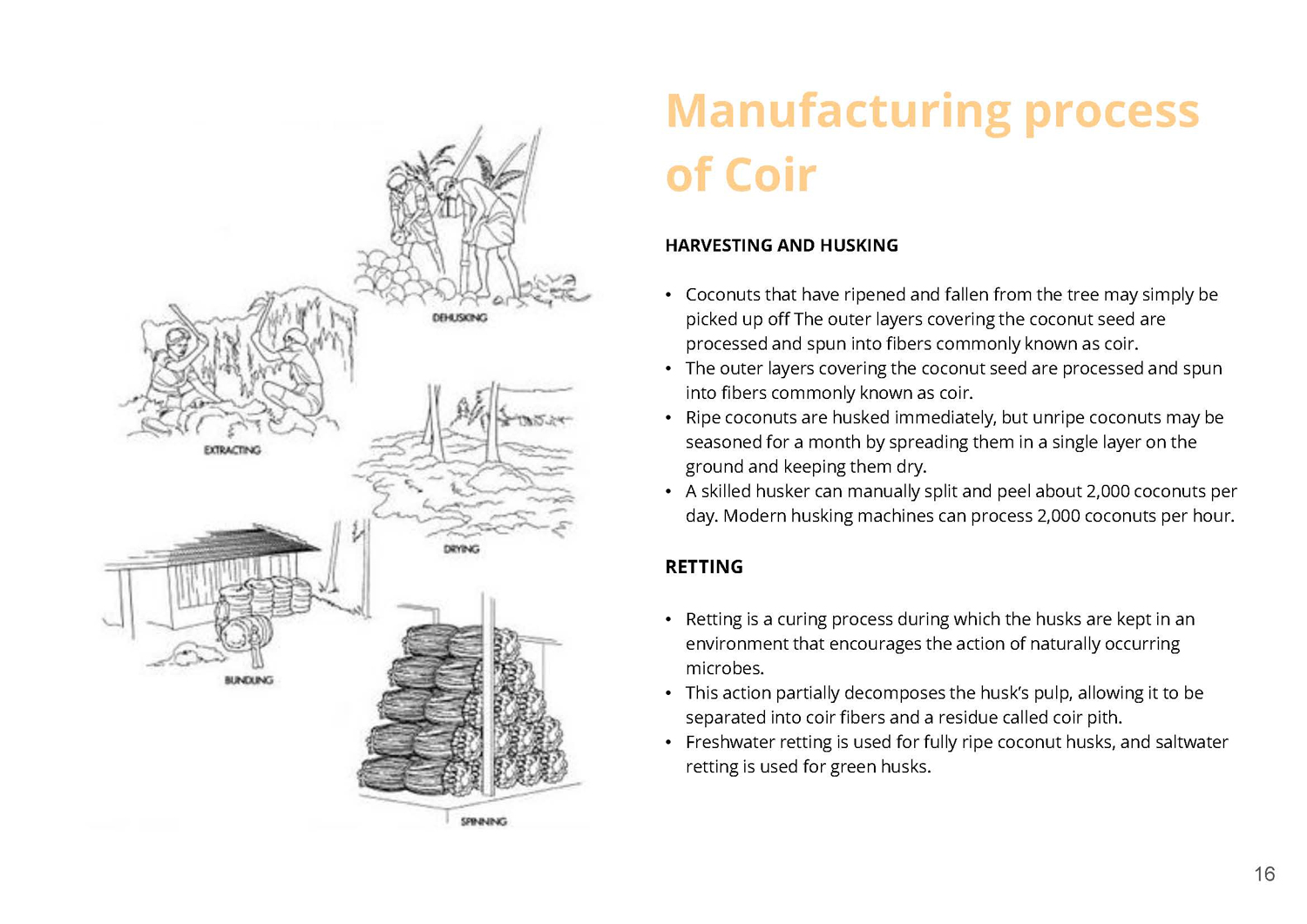 DEHUSKING

EXTRACTING

DRYING

BUNDLING

SPINNING

Manufacturing process of Coir

HARVESTING AND HUSKING

• Coconuts that have ripened and fallen from the tree may simply be picked up off The outer layers covering the coconut seed are processed and spun into fibers commonly known as coir.
• The outer layers covering the coconut seed are processed and spun into fibers commonly known as coir.
• Ripe coconuts are husked immediately, but unripe coconuts may be seasoned for a month by spreading them in a single layer on the ground and keeping them dry.
• A skilled husker can manually split and peel about 2,000 coconuts per day. Modern husking machines can process 2,000 coconuts per hour.

RETTING

• Retting is a curing process during which the husks are kept in an environment that encourages the action of naturally occurring microbes.
• This action partially decomposes the husk's pulp, allowing it to be separated into coir fibers and a residue called coir pith.
• Freshwater retting is used for fully ripe coconut husks, and saltwater retting is used for green husks.

16