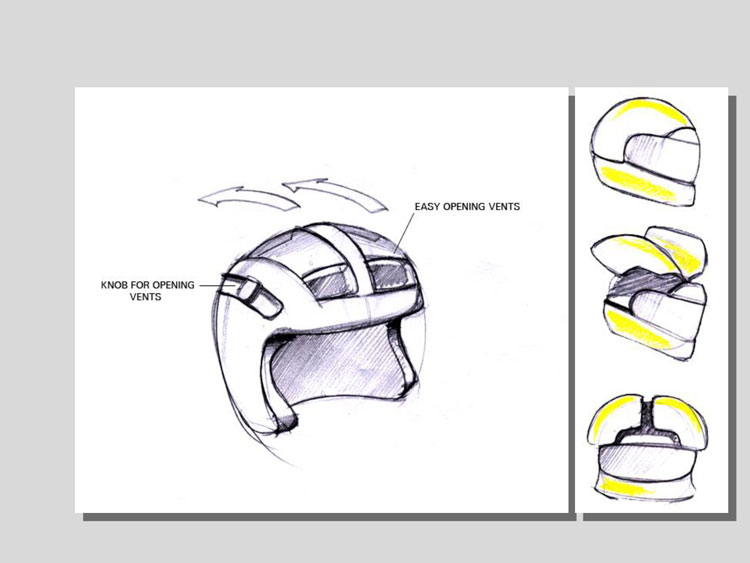 EASY OPENING VENTS

KNOB FOR OPENING VENTS