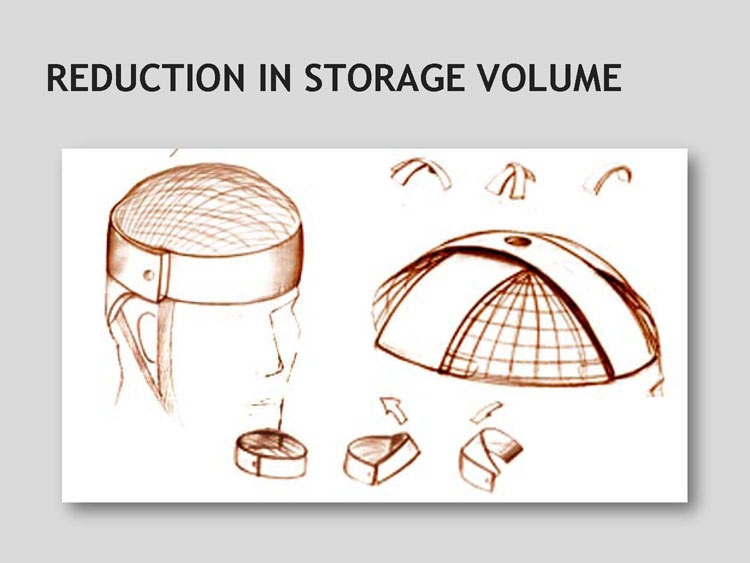 REDUCTION IN STORAGE VOLUME