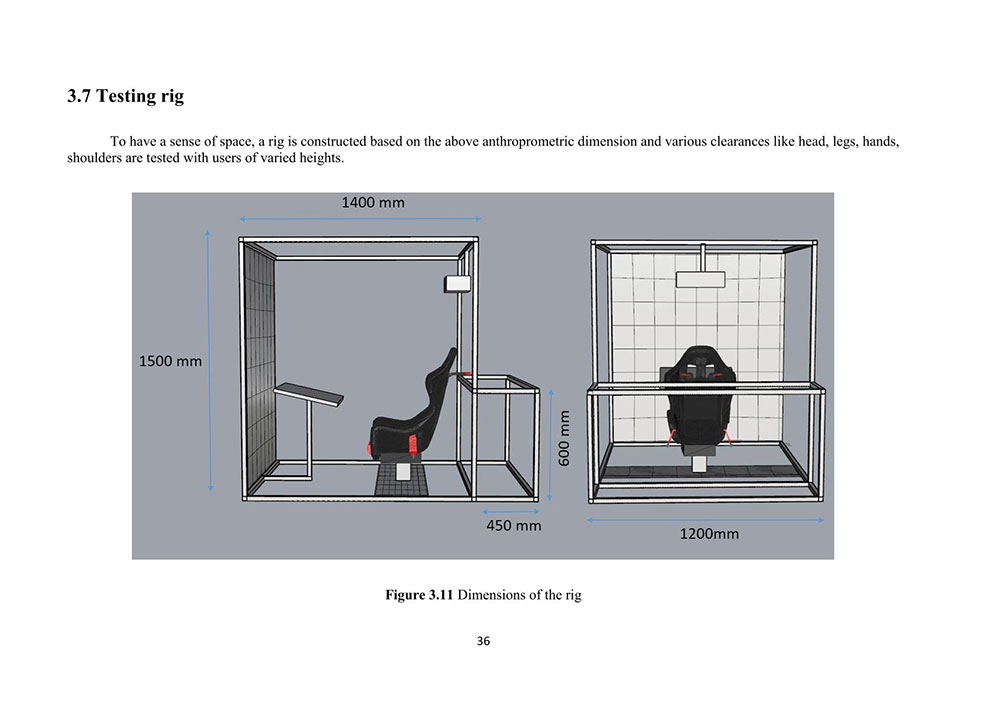 3.7 Testing rig

To have a sense of space, a rig is constructed based on the above anthroprometric dimension and various clearances like head, legs, hands, shoulders are tested with users of varied heights.

1400 mm

1500 mm

600 mm

450 mm

1200mm

Figure 3.11 Dimensions of the rig

36