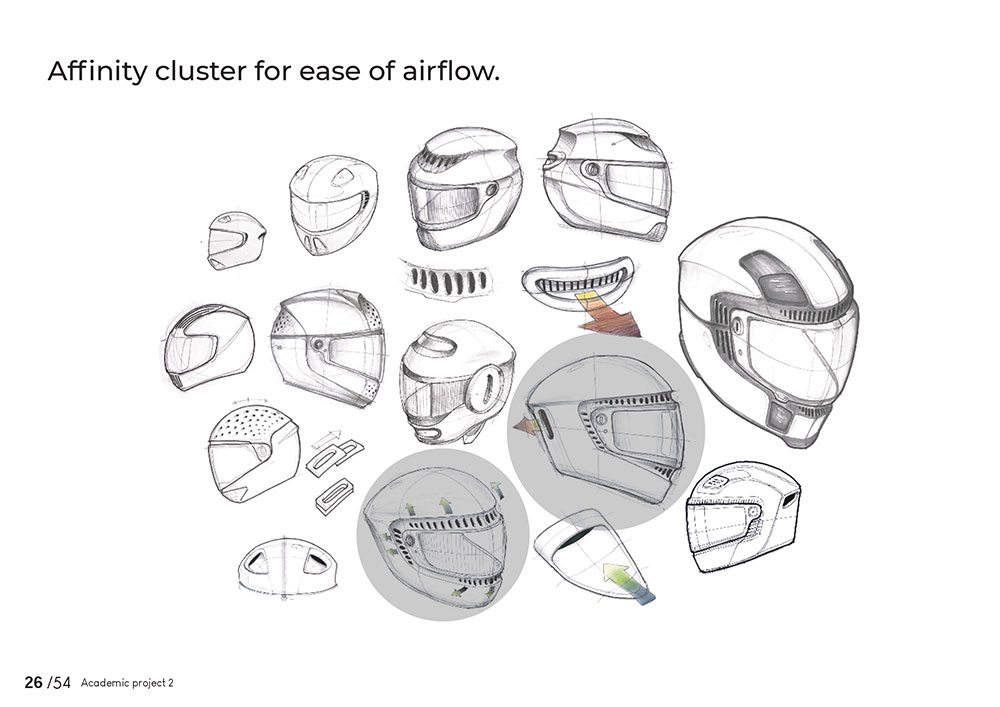 Affinity cluster for ease of airflow.

26 /54 Academic project 2