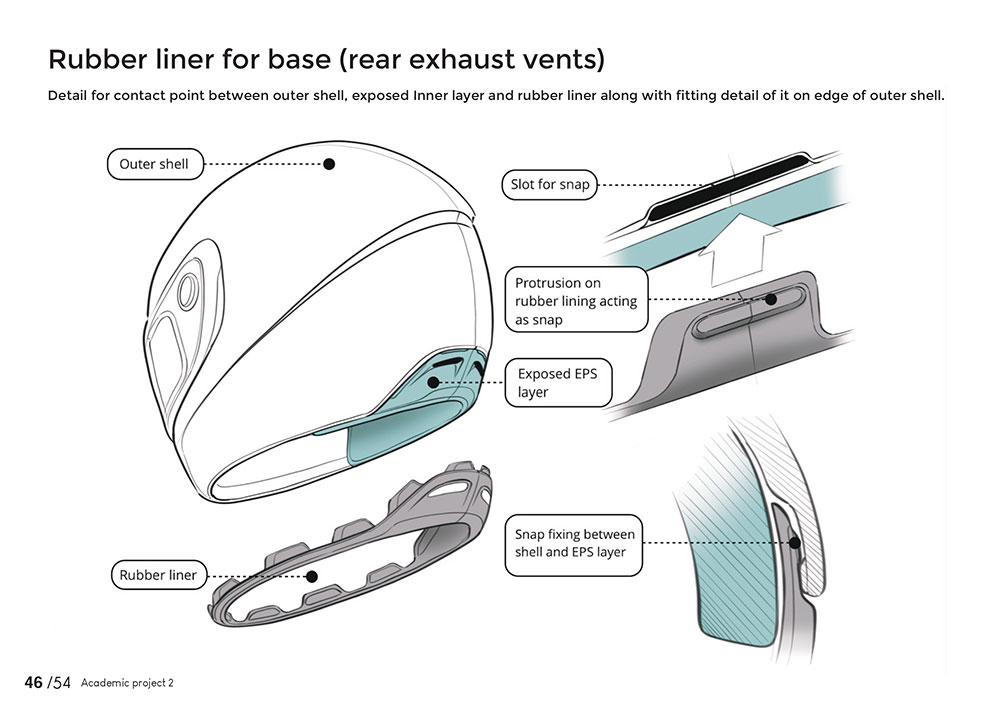 Rubber liner for base (rear exhaust vents)

Detail for contact point between outer shell, exposed Inner layer and rubber liner along with fitting detail of it on edge of outer shell.

Outer shell

Slot for snap

Protrusion on rubber lining acting as snap

Exposed EPS layer

Snap fixing between shell and EPS layer

Rubber liner

46 /54 Academic project 2