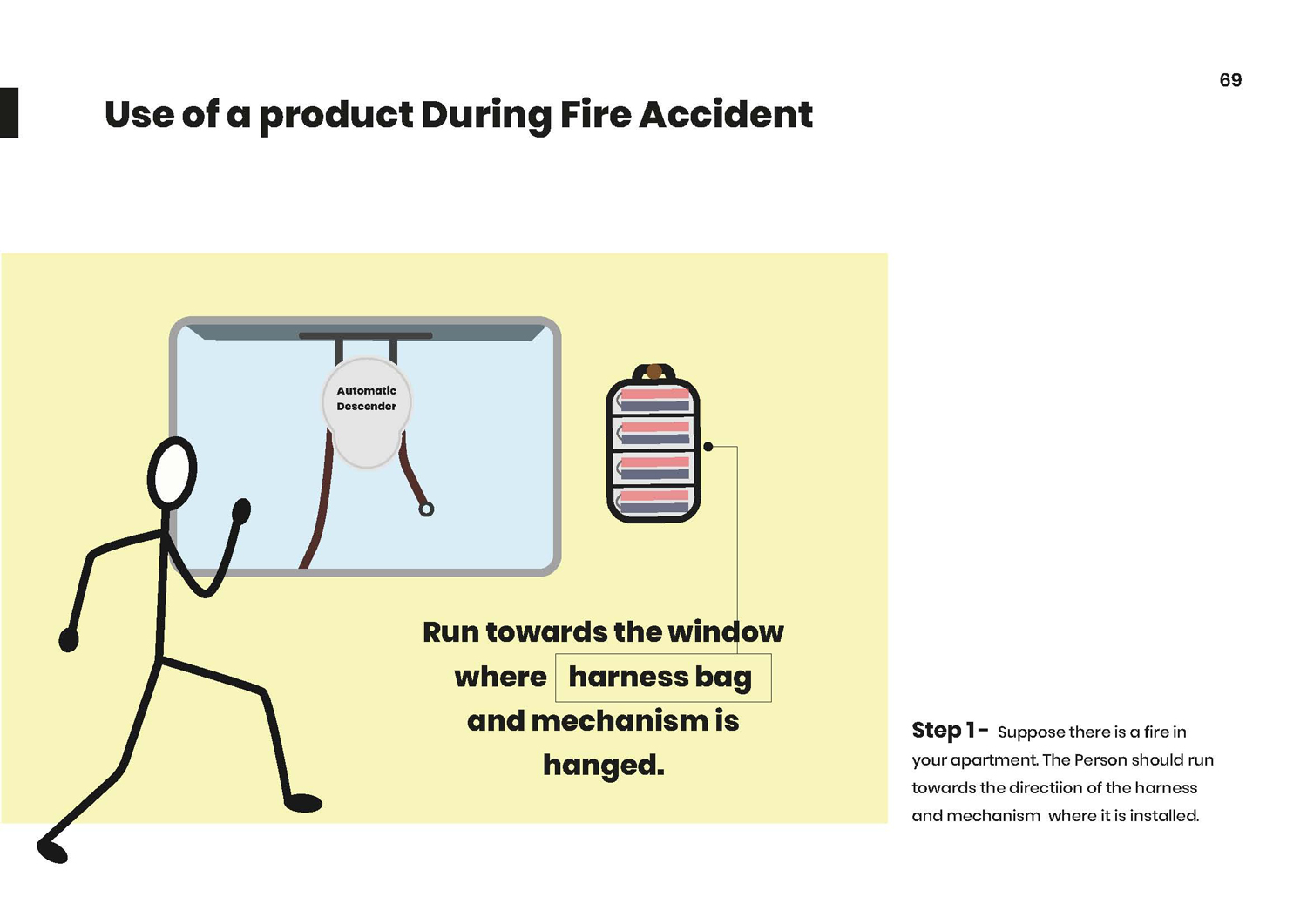 69

Use of a product During Fire Accident

Automatic Descender

Run towards the window where harness bag and mechanism is hanged.

Step 1- Suppose there is a fire in your apartment. The Person should run towards the directiion of the harness and mechanism where it is installed.