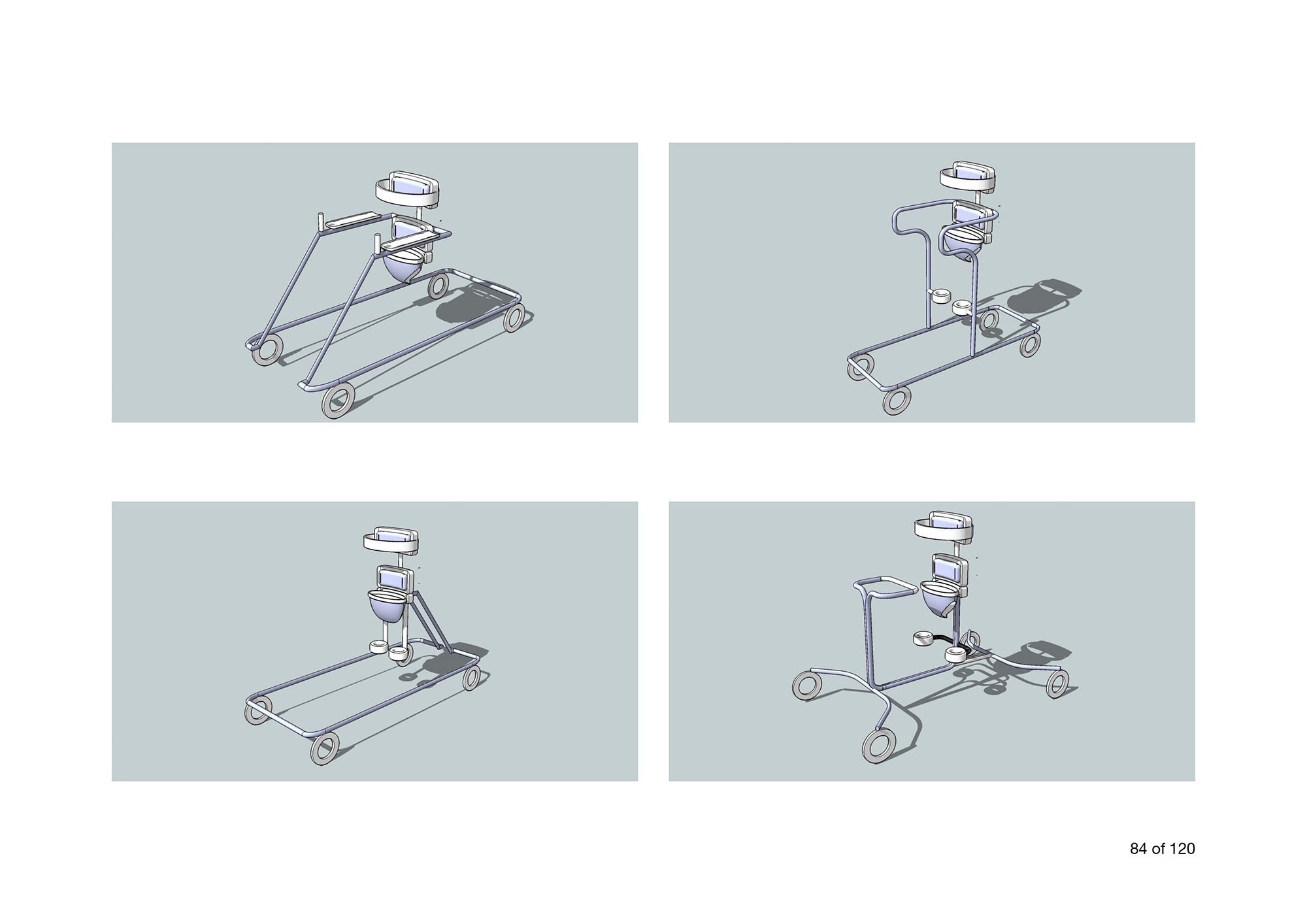 84 of 120