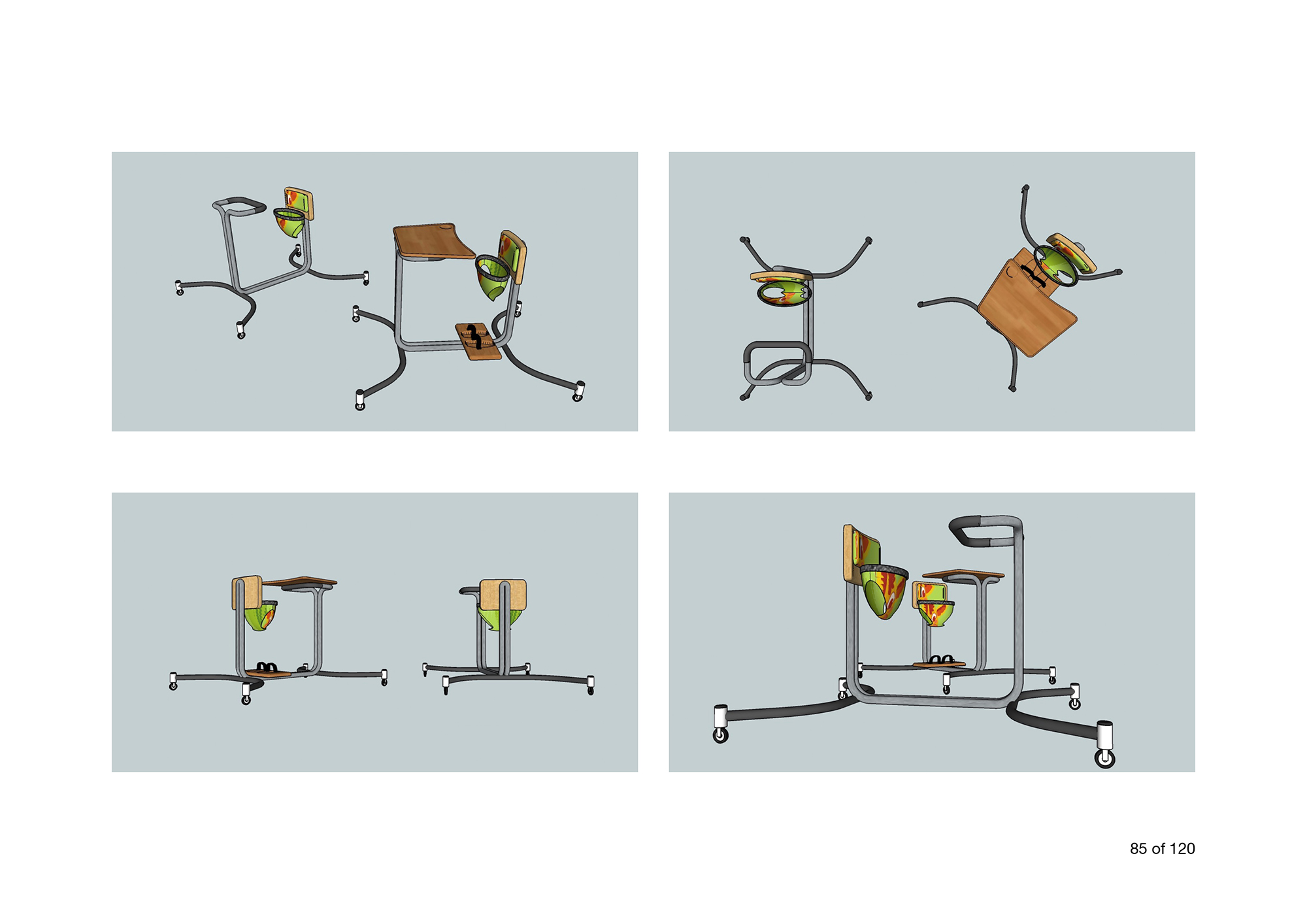 85 of 120