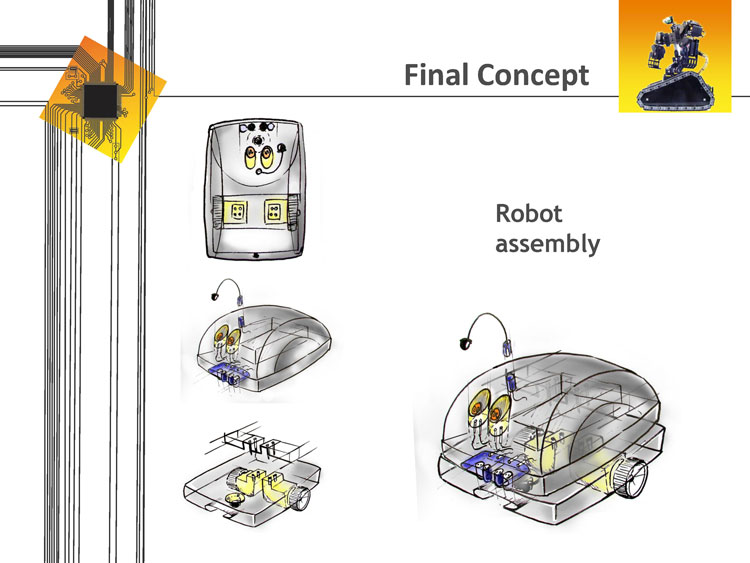 Final Concept

Robot assembly