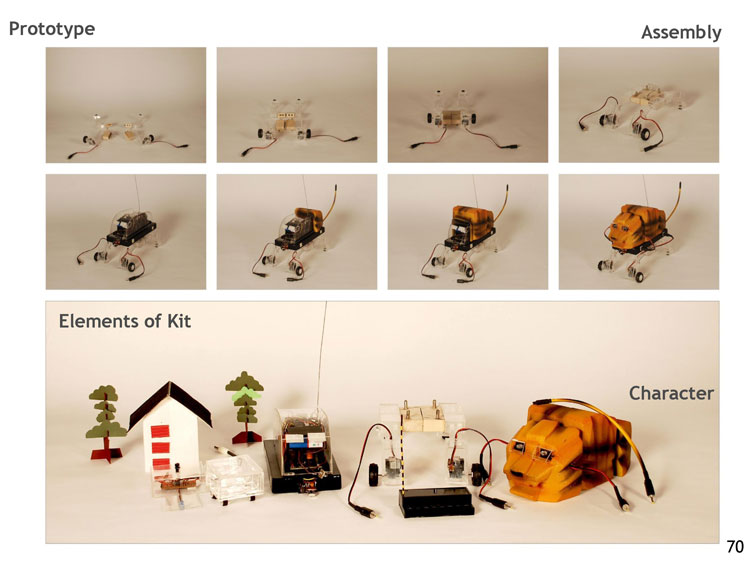 Prototype

Assembly

Elements of Kit

Character

70