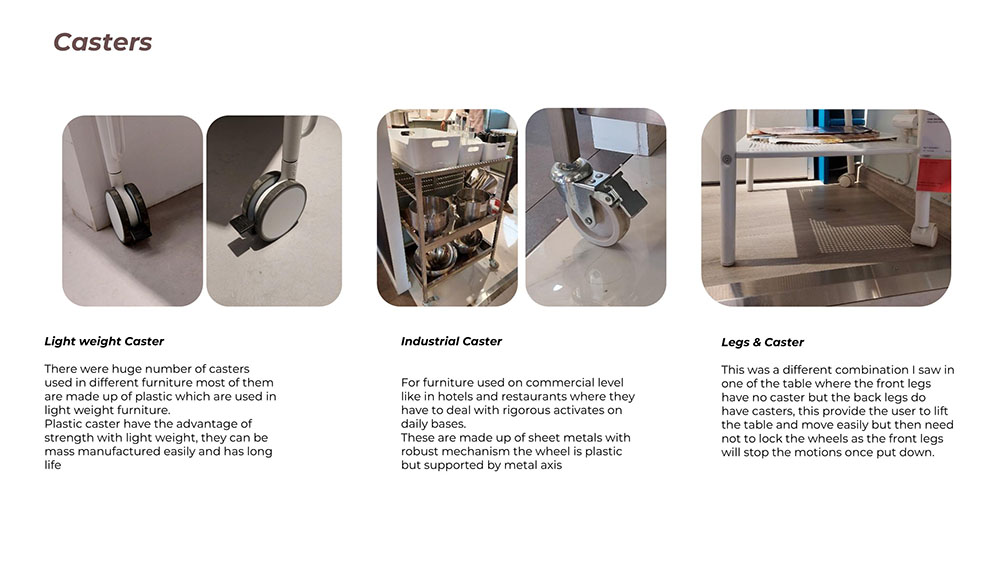 Casters

Light weight Caster

There were huge number of casters used in different furniture most of them are made up of plastic which are used in light weight furniture.
Plastic caster have the advantage of strength with light weight, they can be mass manufactured easily and has long life

Industrial Caster

For furniture used on commercial level like in hotels and restaurants where they have to deal with rigorous activates on daily bases.
These are made up of sheet metals with robust mechanism the wheel is plastic but supported by metal axis

Legs & Caster

This was a different combination I saw in one of the table where the front legs have no caster but the back legs do have casters, this provide the user to lift the table and move easily but then need not to lock the wheels as the front legs will stop the motions once put down.