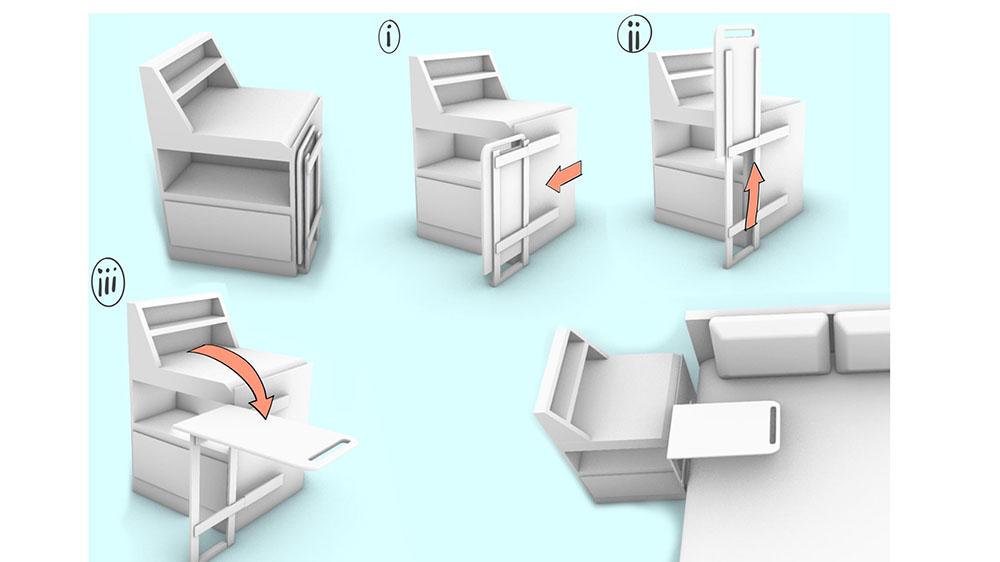 i

ii

iii