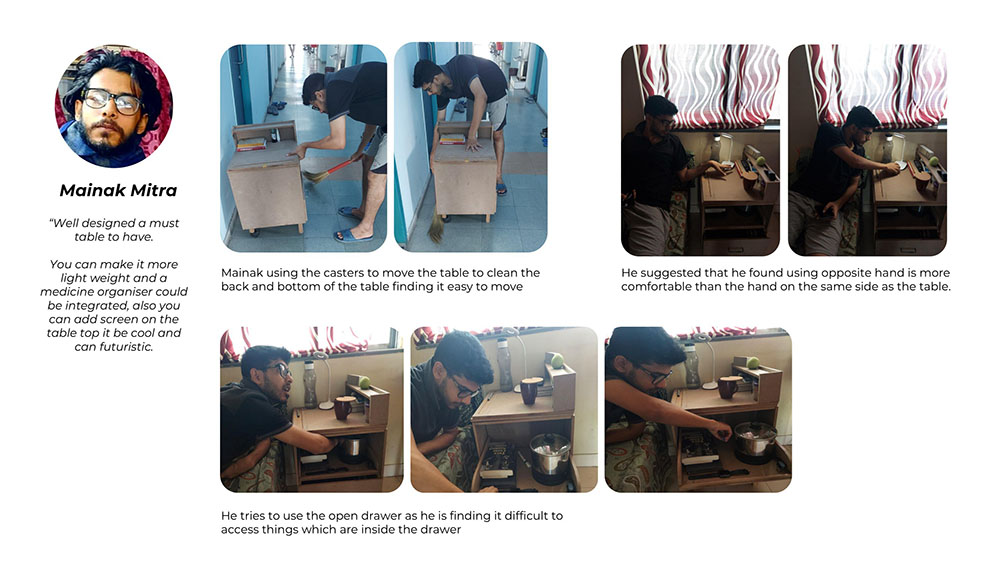 Mainak Mitra

"Well designed a must table to have.

You can make it more light weight and a medicine organiser could be integrated, also you can add screen on the table top it be cool and can futuristic.

Mainak using the casters to move the table to clean the back and bottom of the table finding it easy to move

He suggested that he found using opposite hand is more comfortable than the hand on the same side as the table.

He tries to use the open drawer as he is finding it difficult to access things which are inside the drawer