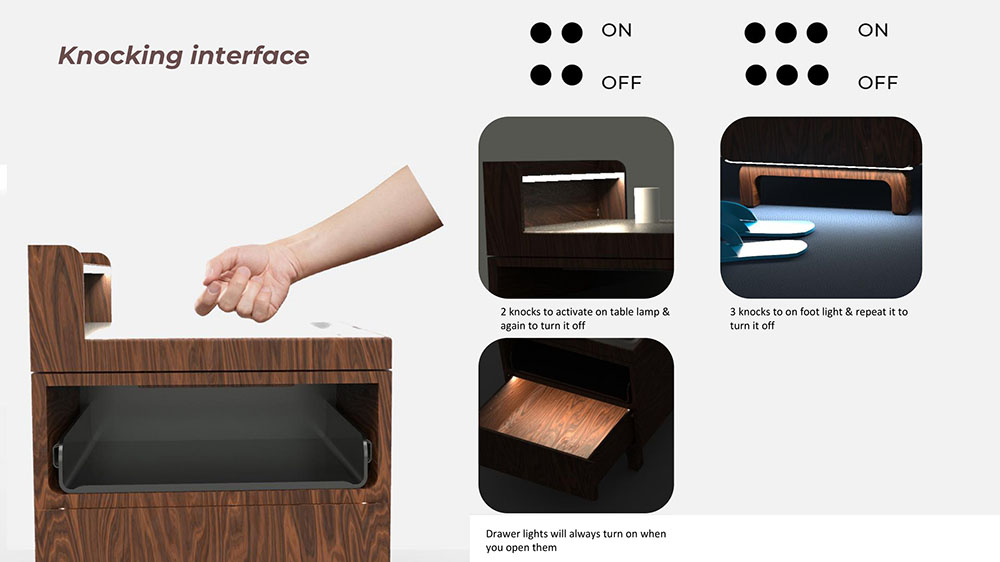 Knocking interface

ON

OFF

ON

OFF

2 knocks to activate on table lamp & again to turn it off

3 knocks to on foot light & repeat it to turn it off

Drawer lights will always turn on when you open them