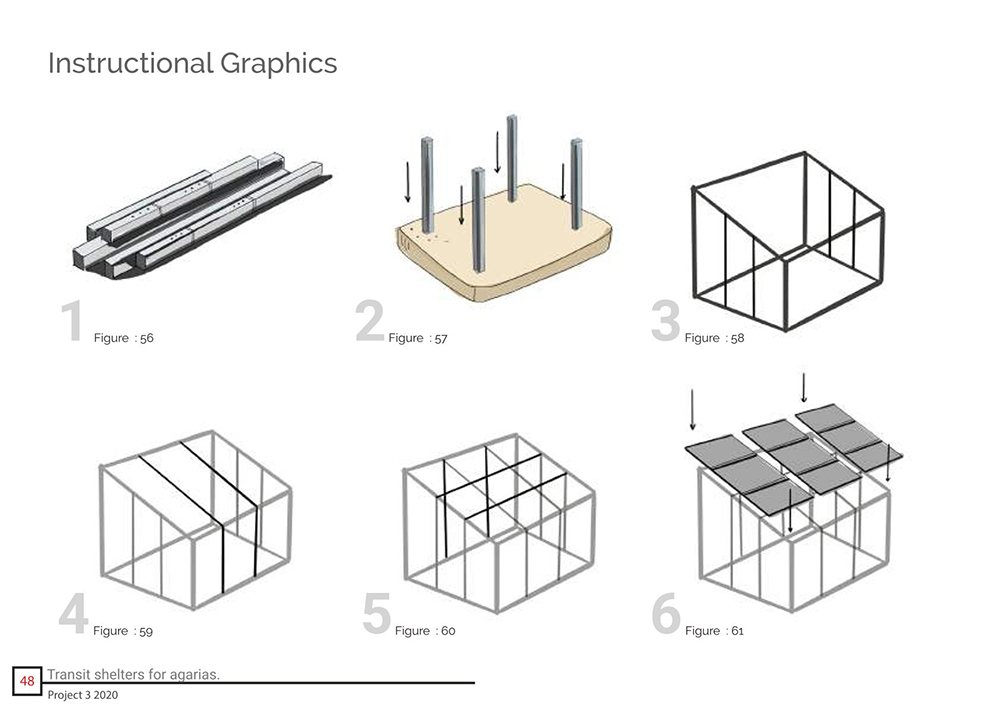 Instructional Graphics

1 Figure : 56

2 Figure : 57

3 Figure : 58

4 Figure : 59

5 Figure : 60

6 Figure : 61

48 Transit shelters for agarias.

Project 3 2020