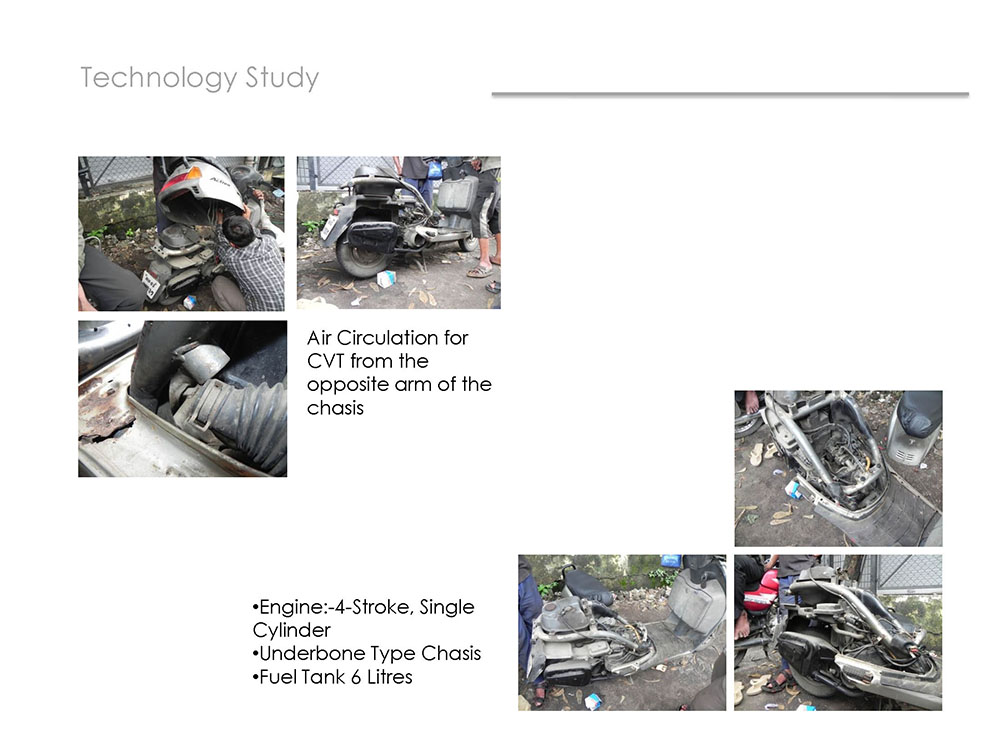 Technology Study

Air Circulation for CVT from the opposite arm of the chasis

•Engine:-4-Stroke, Single Cylinder
•Underbone Type Chasis
•Fuel Tank 6 Litres