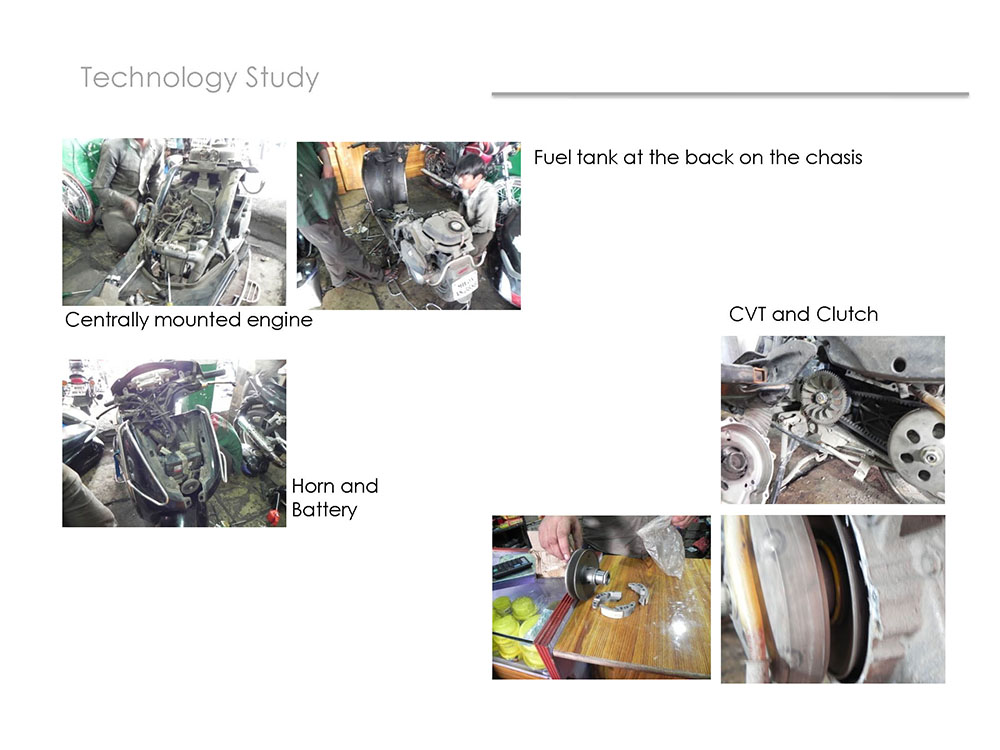 Technology Study

Fuel tank at the back on the chasis

Centrally mounted engine

CVT and Clutch

Horn and Battery