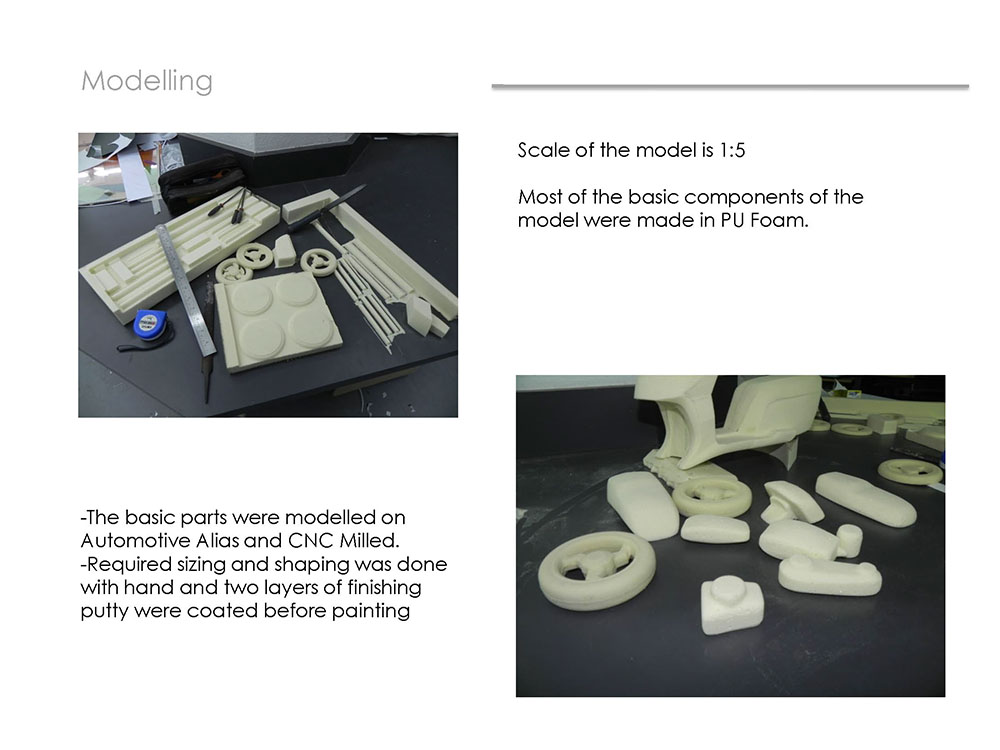 Modelling

Scale of the model is 1:5

Most of the basic components of the model were made in PU Foam.

-The basic parts were modelled on Automotive Alias and CNC Milled.
-Required sizing and shaping was done with hand and two layers of finishing putty were coated before painting