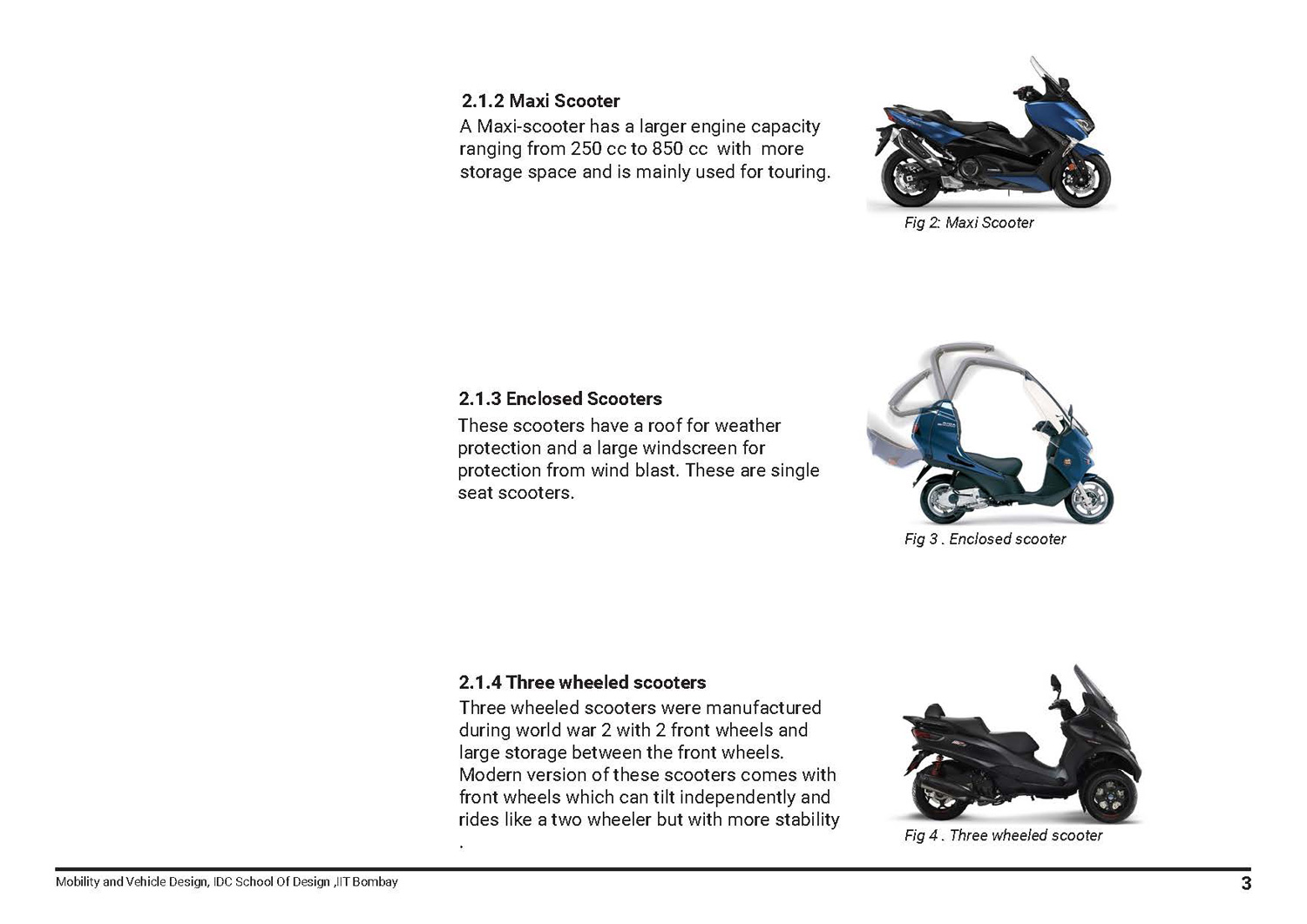 2.1.2 Maxi Scooter
A Maxi-scooter has a larger engine capacity ranging from 250 cc to 850 cc with more storage space and is mainly used for touring.

Fig 2: Maxi Scooter

2.1.3 Enclosed Scooters
These scooters have a roof for weather protection and a large windscreen for protection from wind blast. These are single seat scooters.

Fig 3 . Enclosed scooter

2.1.4 Three wheeled scooters
Three wheeled scooters were manufactured during world war 2 with 2 front wheels and large storage between the front wheels. Modern version of these scooters comes with front wheels which can tilt independently and rides like a two wheeler but with more stability .

Fig 4 . Three wheeled scooter

Mobility and Vehicle Design, IDC School Of Design ,IIT Bombay
3