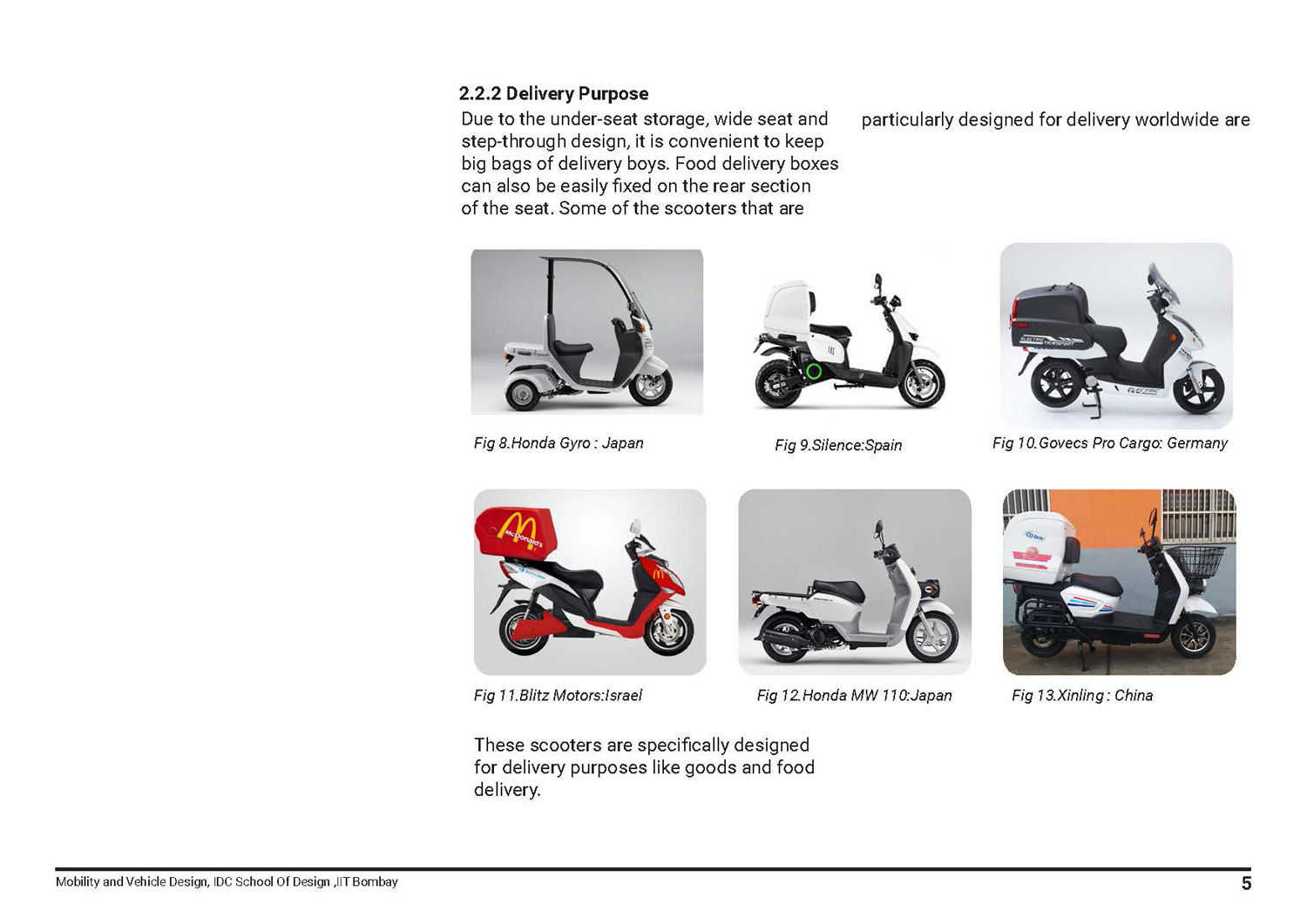 2.2.2 Delivery Purpose

Due to the under-seat storage, wide seat and step-through design, it is convenient to keep big bags of delivery boys. Food delivery boxes can also be easily fixed on the rear section of the seat. Some of the scooters that are

particularly designed for delivery worldwide are

Fig 8.Honda Gyro : Japan

Fig 9.Silence:Spain

ELECTRIC TRANSPORT

Fig 10.Govecs Pro Cargo: Germany

McDonald's

Fig 11.Blitz Motors:Israel

Fig 12.Honda MW 110:Japan

Fig 13.Xinling : China

These scooters are specifically designed for delivery purposes like goods and food delivery.

Mobility and Vehicle Design, IDC School Of Design ,IIT Bombay

5