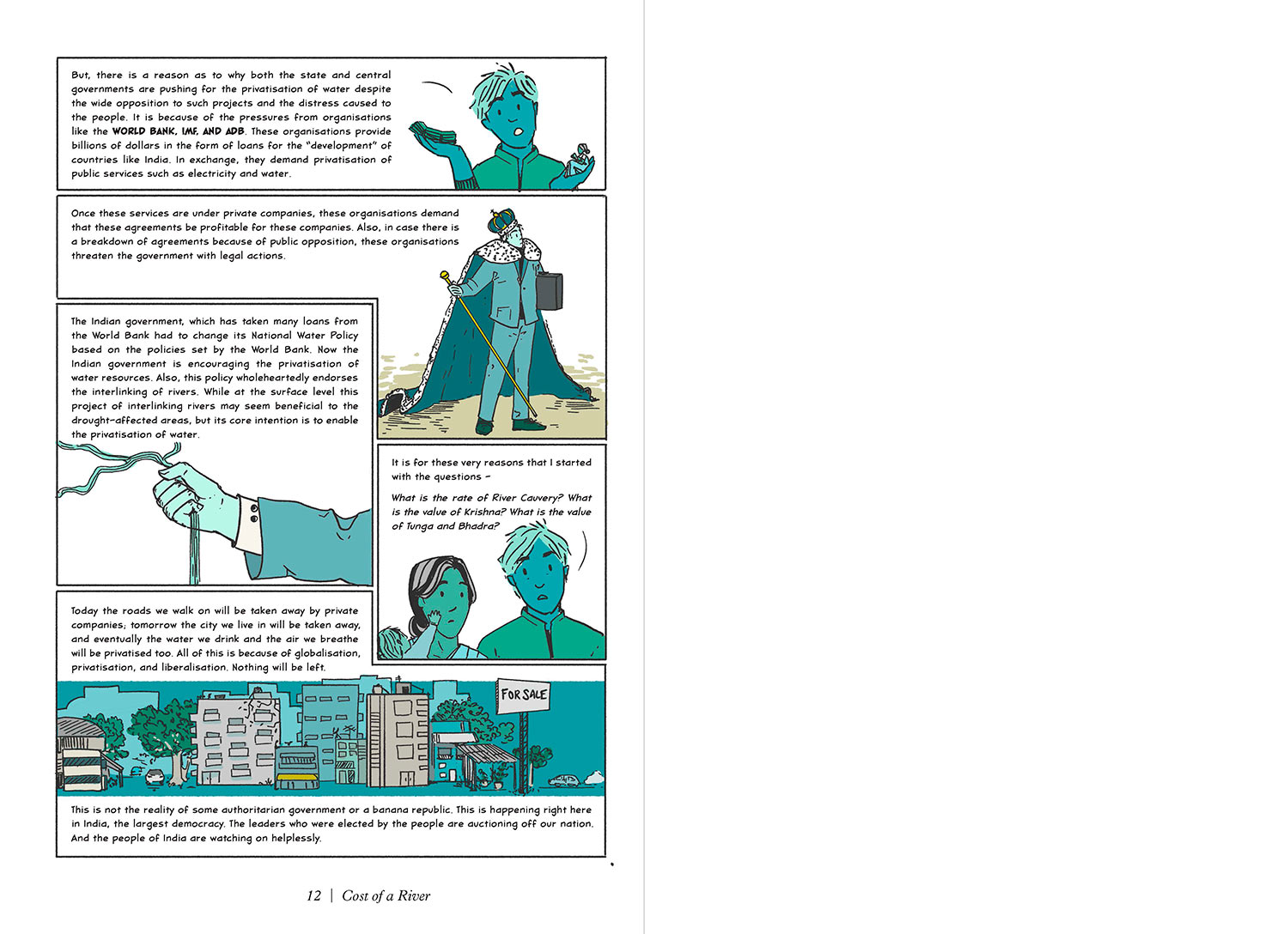 But, there is a reason as to why both the state and central governments are pushing for the privatisation of water despite the wide opposition to such projects and the distress caused to the people. It is because of the pressures from organisations like the WORLD BANK, IMF, AND ADB. These organisations provide billions of dollars in the form of loans for the "development" of countries like India. In exchange, they demand privatisation of public services such as electricity and water.

Once these services are under private companies, these organisations demand that these agreements be profitable for these companies. Also, in case there is a breakdown of agreements because of public opposition, these organisations threaten the government with legal actions.

The Indian government, which has taken many loans from the World Bank had to change its National Water Policy based on the policies set by the World Bank. Now the Indian government is encouraging the privatisation of water resources. Also, this policy wholeheartedly endorses the interlinking of rivers. While at the surface level this project of interlinking rivers may seem beneficial to the drought-affected areas, but its core intention is to enable the privatisation of water.

It is for these very reasons that I started with the questions –

What is the rate of River Cauvery? What is the value of Krishna? What is the value of Tunga and Bhadra?

Today the roads we walk on will be taken away by private companies; tomorrow the city we live in will be taken away, and eventually the water we drink and the air we breathe will be privatised too. All of this is because of globalisation, privatisation, and liberalisation. Nothing will be left.

FOR SALE

This is not the reality of some authoritarian government or a banana republic. This is happening right here in India, the largest democracy. The leaders who were elected by the people are auctioning off our nation. And the people of India are watching on helplessly.

12 | Cost of a River