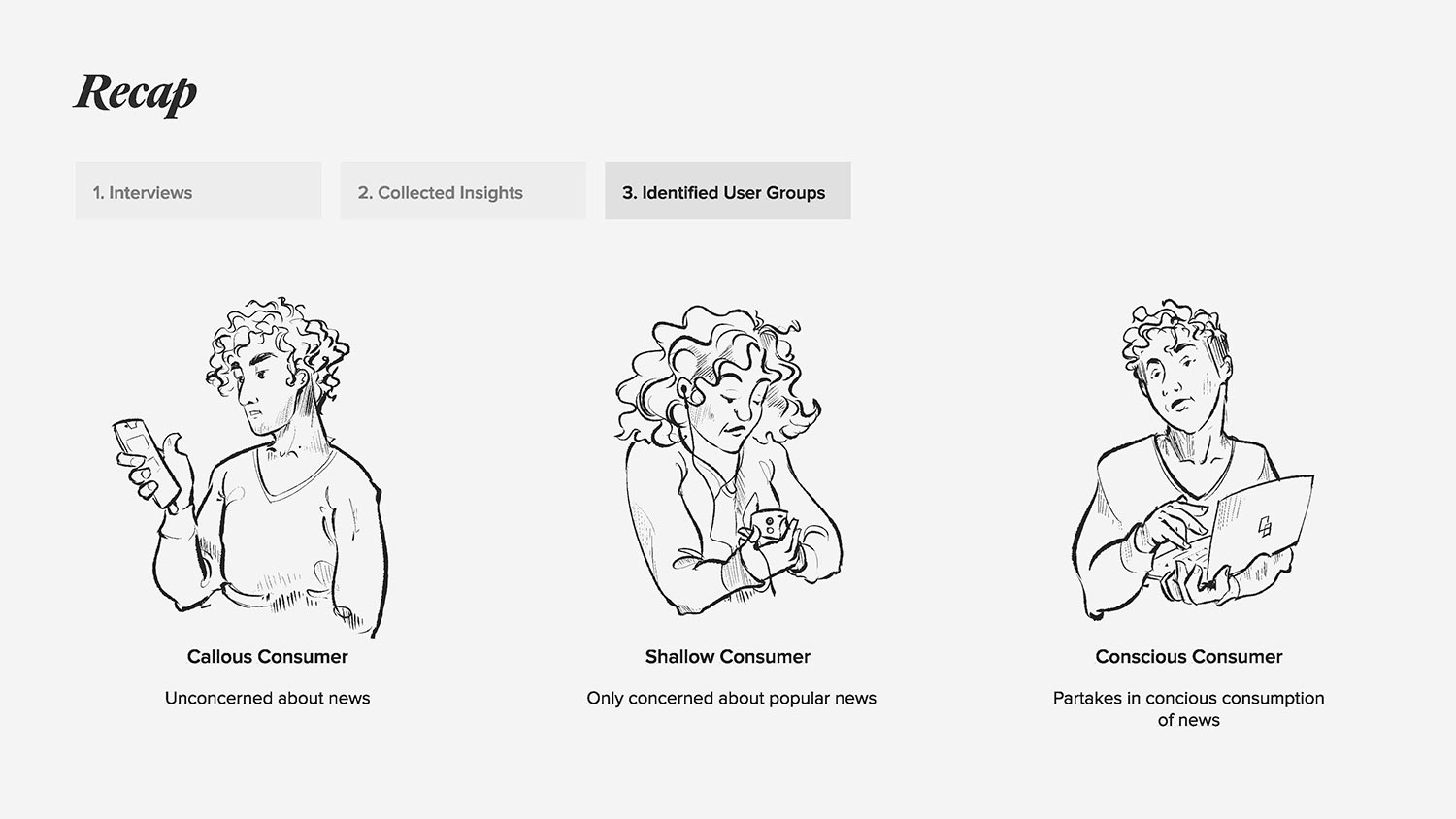 Recap

1. Interviews

2. Collected Insights

3. Identified User Groups

Callous Consumer

Unconcerned about news

Shallow Consumer

Only concerned about popular news

Conscious Consumer

Partakes in concious consumption of news