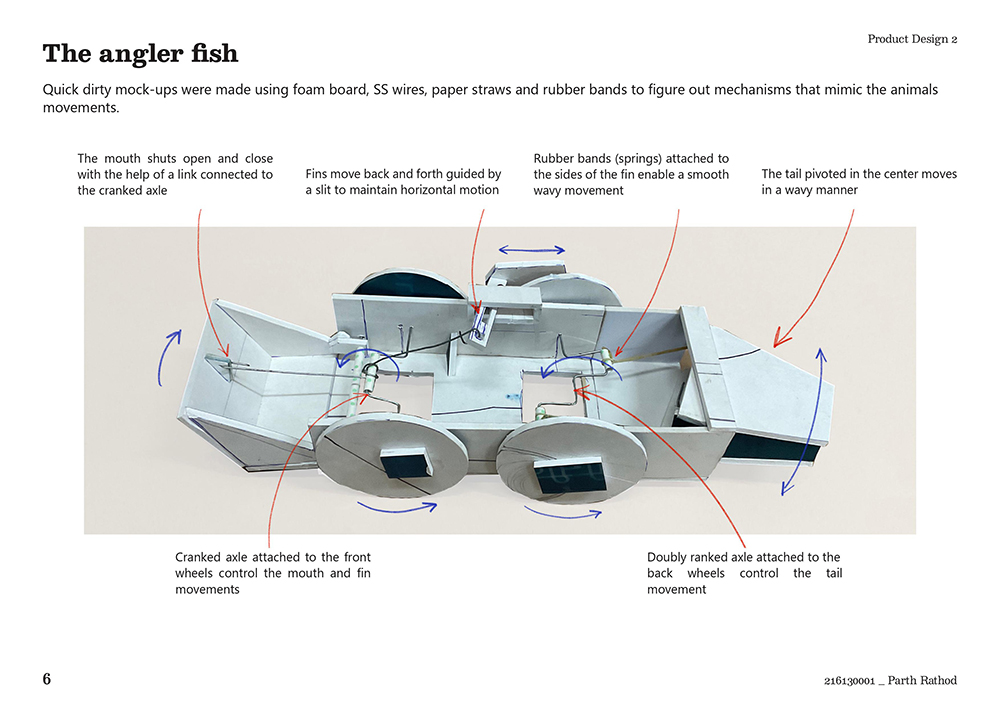 Product Design 2

The angler fish

Quick dirty mock-ups were made using foam board, SS wires, paper straws and rubber bands to figure out mechanisms that mimic the animals movements.

The mouth shuts open and close with the help of a link connected to the cranked axle

Fins move back and forth guided by a slit to maintain horizontal motion

Rubber bands (springs) attached to the sides of the fin enable a smooth wavy movement

The tail pivoted in the center moves in a wavy manner

Cranked axle attached to the front wheels control the mouth and fin movements

Doubly ranked axle attached to the back wheels control the tail movement

6

216130001 _ Parth Rathod