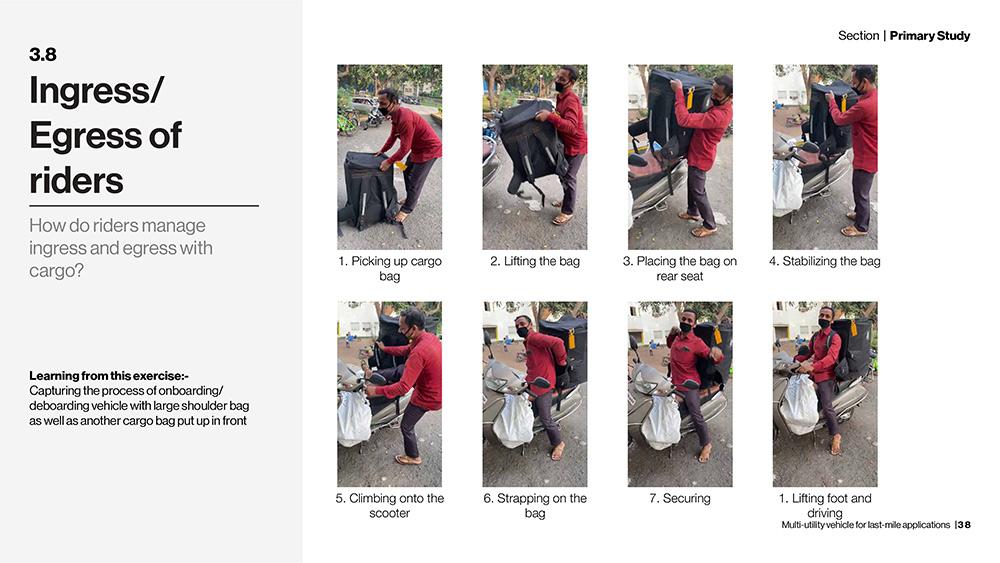 3.8

Ingress/ Egress of riders

How do riders manage ingress and egress with cargo?

Learning from this exercise:-
Capturing the process of onboarding/ deboarding vehicle with large shoulder bag as well as another cargo bag put up in front

Section | Primary Study

1. Picking up cargo bag

2. Lifting the bag

3. Placing the bag on rear seat

4. Stabilizing the bag

5. Climbing onto the scooter

6. Strapping on the bag

7. Securing

1. Lifting foot and driving

Multi-utility vehicle for last-mile applications | 38