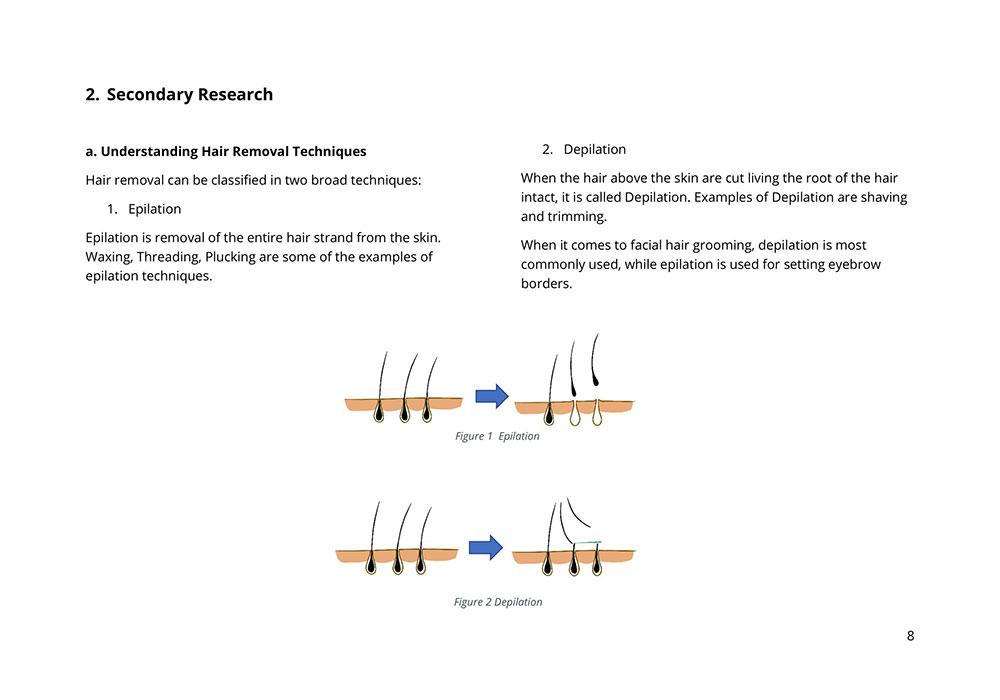 2. Secondary Research

a. Understanding Hair Removal Techniques

Hair removal can be classified in two broad techniques:

1. Epilation

Epilation is removal of the entire hair strand from the skin. Waxing, Threading, Plucking are some of the examples of epilation techniques.

2. Depilation

When the hair above the skin are cut living the root of the hair intact, it is called Depilation. Examples of Depilation are shaving and trimming.

When it comes to facial hair grooming, depilation is most commonly used, while epilation is used for setting eyebrow borders.

Figure 1 Epilation

Figure 2 Depilation

8