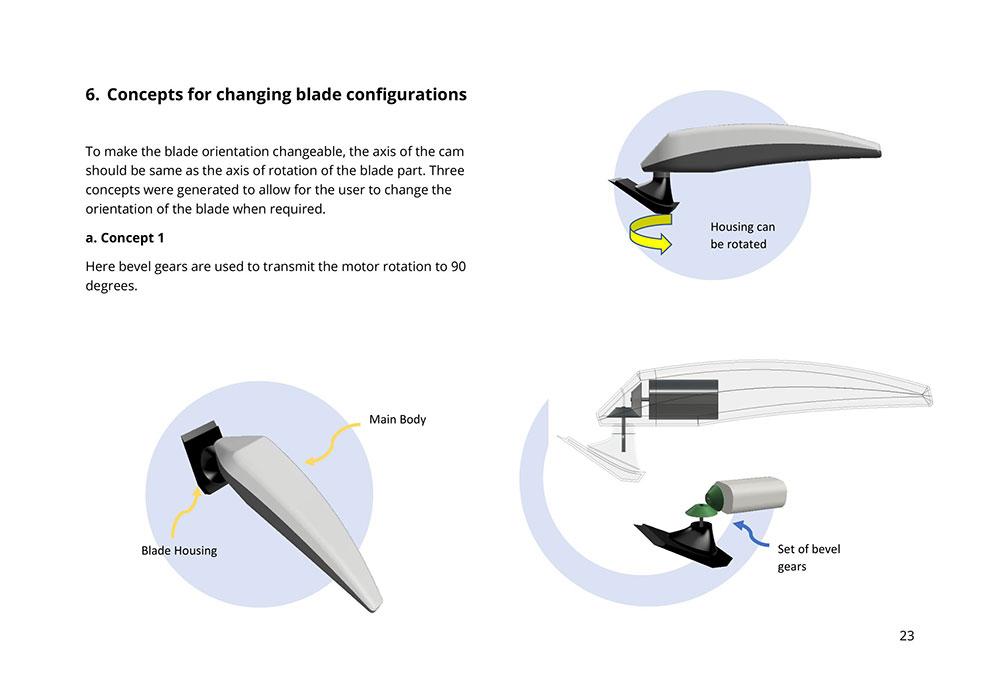 6. Concepts for changing blade configurations

To make the blade orientation changeable, the axis of the cam should be same as the axis of rotation of the blade part. Three concepts were generated to allow for the user to change the orientation of the blade when required.

a. Concept 1

Here bevel gears are used to transmit the motor rotation to 90 degrees.

Housing can be rotated

Main Body

Blade Housing

Set of bevel gears

23